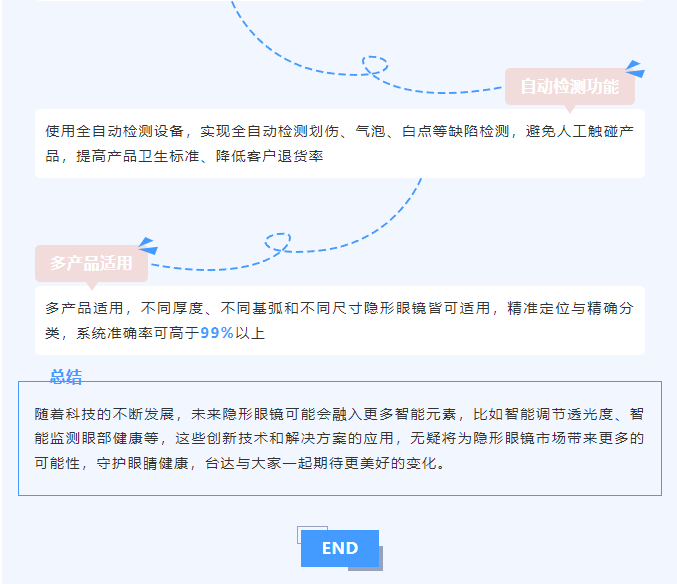 自动检测功能

使用全自动检测设备，实现全自动检测划伤、气泡、白点等缺陷检测，避免人工触碰产品，提高产品卫生标准、降低客户退货率

多产品适用

多产品适用，不同厚度、不同基弧和不同尺寸隐形眼镜皆可适用，精准定位与精确分类，系统准确率可高于99%以上

总结

随着科技的不断发展，未来隐形眼镜可能会融入更多智能元素，比如智能调节透光度、智能监测眼部健康等，这些创新技术和解决方案的应用，无疑将为隐形眼镜市场带来更多的可能性，守护眼睛健康，台达与大家一起期待更美好的变化。

END